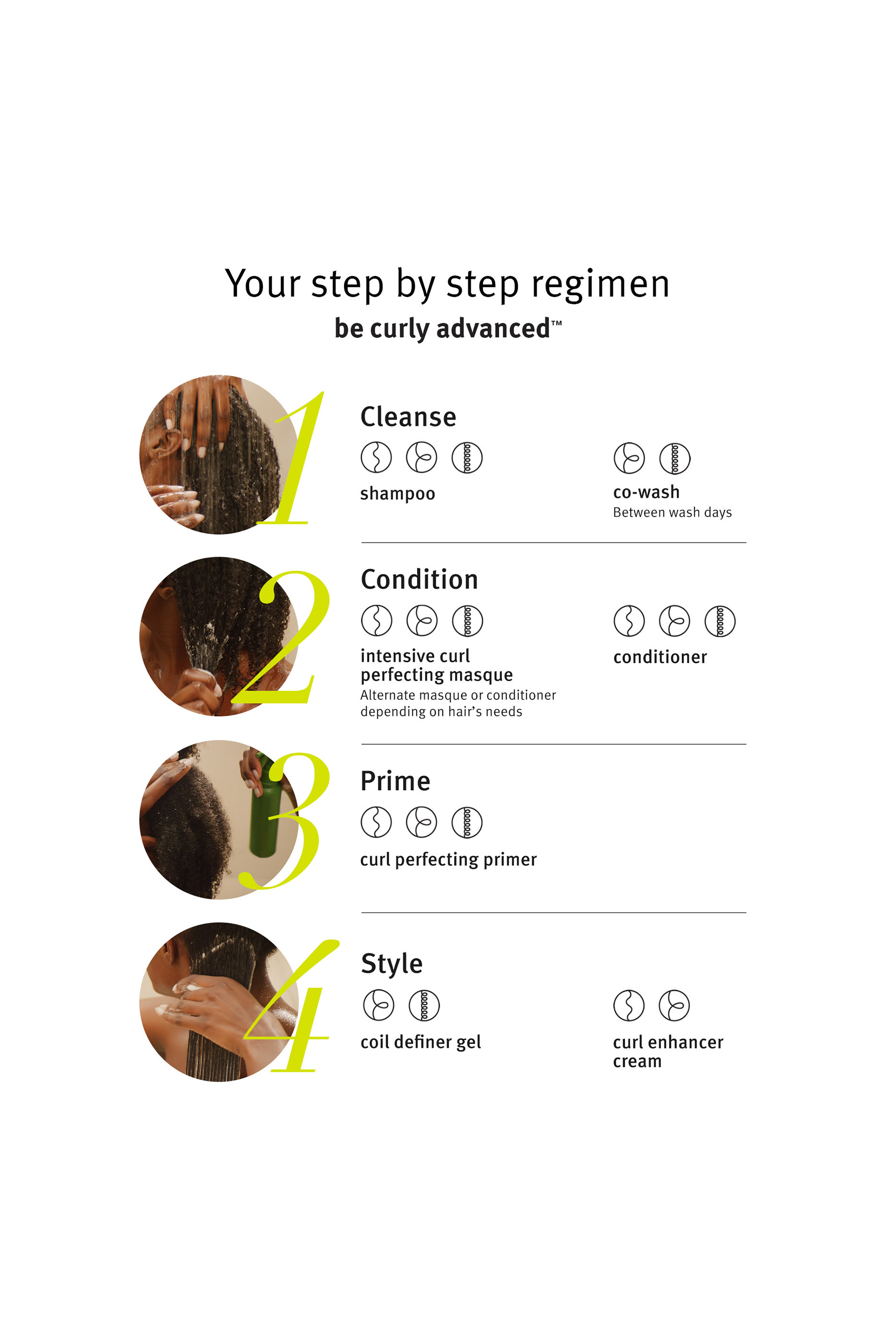 Your step by step regimen
be curly advanced™

1
Cleanse

shampoo

co-wash
Between wash days

2
Condition

intensive curl perfecting masque
Alternate masque or conditioner depending on hair's needs

conditioner

3
Prime

curl perfecting primer

4
Style

coil definer gel

curl enhancer cream